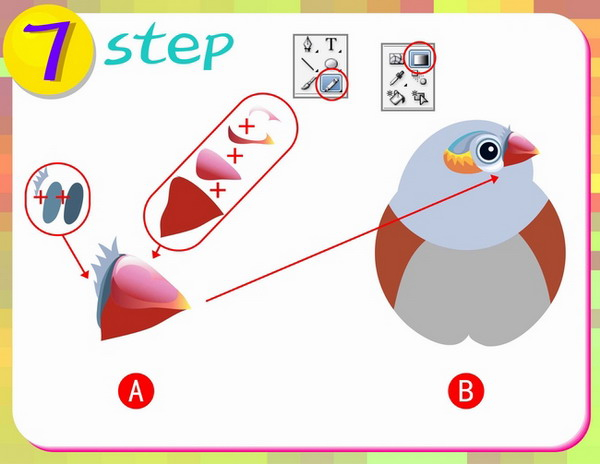 7 step

T

A

B